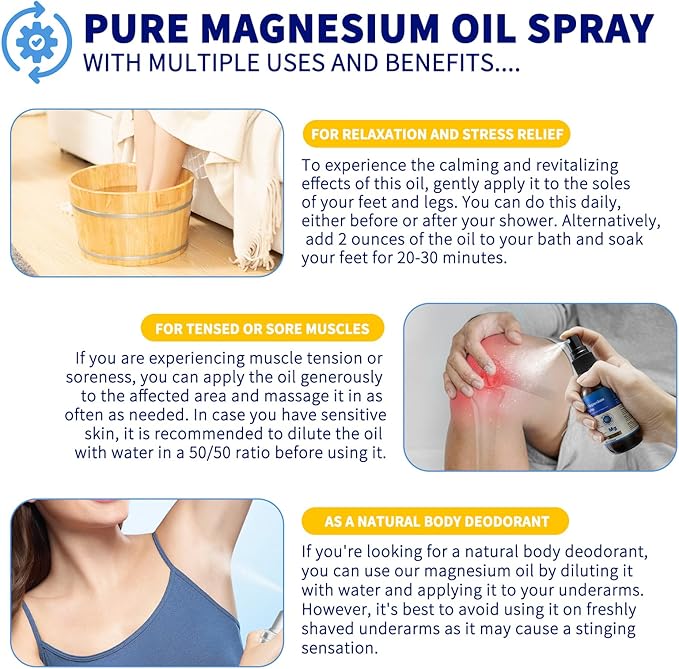 PURE MAGNESIUM OIL SPRAY
WITH MULTIPLE USES AND BENEFITS....

FOR RELAXATION AND STRESS RELIEF

To experience the calming and revitalizing effects of this oil, gently apply it to the soles of your feet and legs. You can do this daily, either before or after your shower. Alternatively, add 2 ounces of the oil to your bath and soak your feet for 20-30 minutes.

FOR TENSED OR SORE MUSCLES

If you are experiencing muscle tension or soreness, you can apply the oil generously to the affected area and massage it in as often as needed. In case you have sensitive skin, it is recommended to dilute the oil with water in a 50/50 ratio before using it.

Mg

AS A NATURAL BODY DEODORANT

If you're looking for a natural body deodorant, you can use our magnesium oil by diluting it with water and applying it to your underarms. However, it's best to avoid using it on freshly shaved underarms as it may cause a stinging sensation.